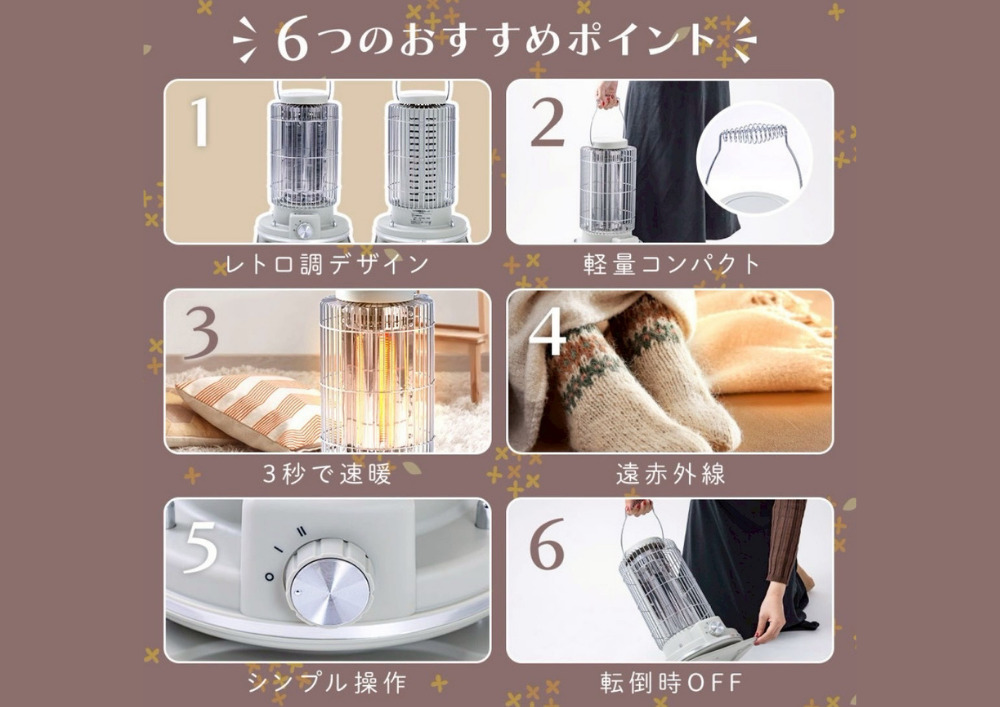 6つのおすすめポイント

1
レトロ調デザイン

2
軽量コンパクト

3
3秒で速暖

4
遠赤外線

5
O I II
シンプル操作

6
転倒時OFF